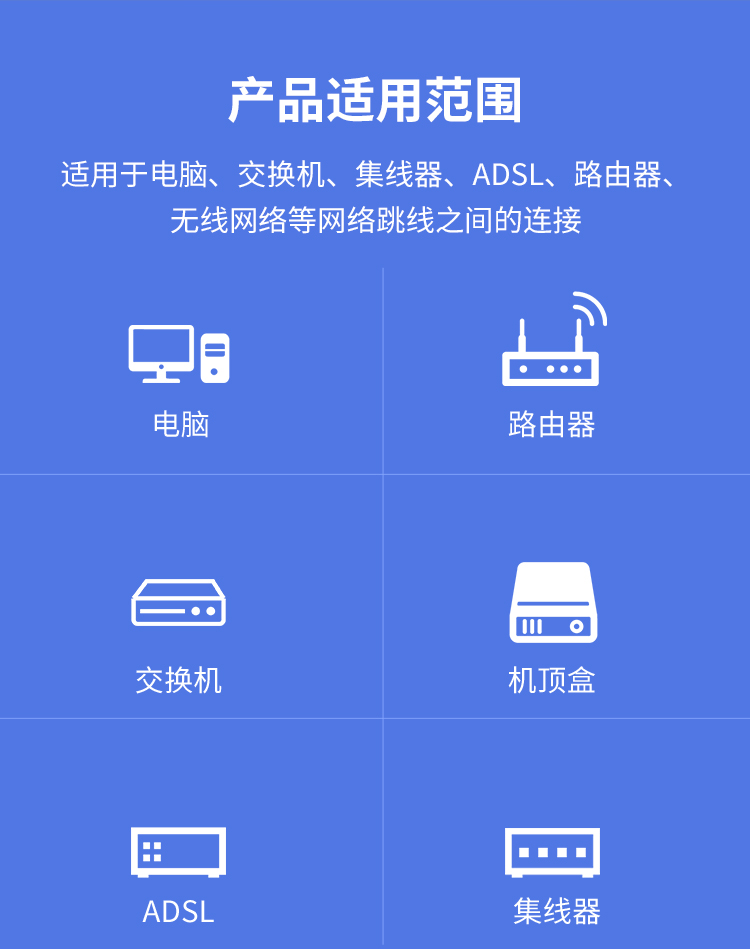 产品适用范围

适用于电脑、交换机、集线器、ADSL、路由器、无线网络等网络跳线之间的连接

电脑

路由器

交换机

机顶盒

ADSL

集线器